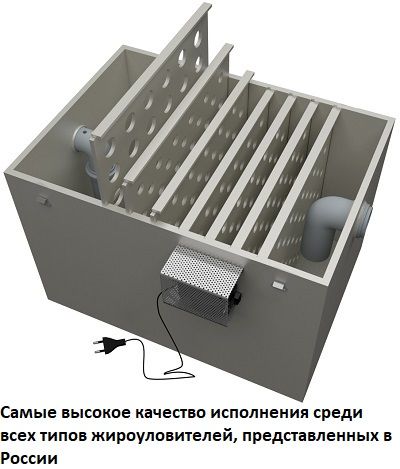 Самые высокое качество исполнения среди всех типов жироуловителей, представленных в России