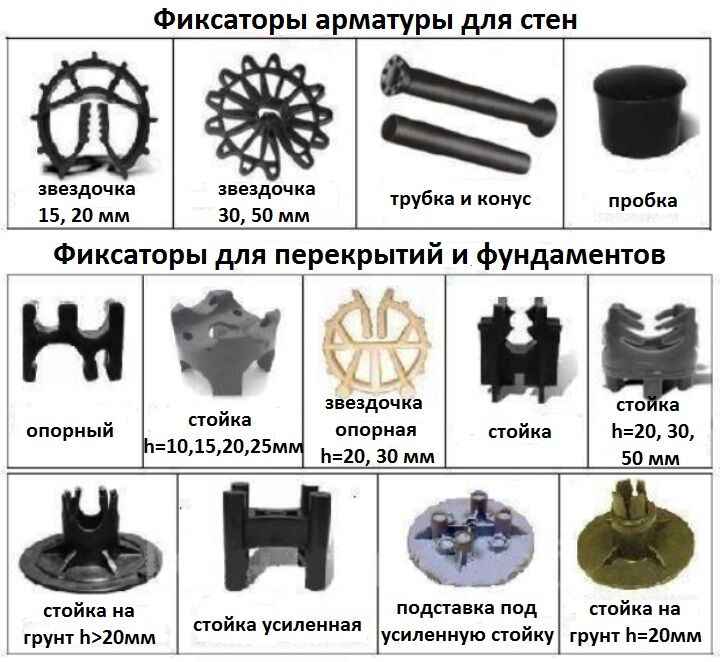 Фиксаторы арматуры для стен

| звездочка 15, 20 мм | звездочка 30, 50 мм | трубка и конус | пробка |
|---|---|---|---|

Фиксаторы для перекрытий и фундаментов

| опорный | стойка h=10,15,20,25мм | звездочка опорная h=20, 30 мм | стойка | стойка h=20, 30, 50 мм |
|---|---|---|---|---|

| стойка на грунт h>20мм | стойка усиленная | подставка под усиленную стойку | стойка на грунт h=20мм |
|---|---|---|---|